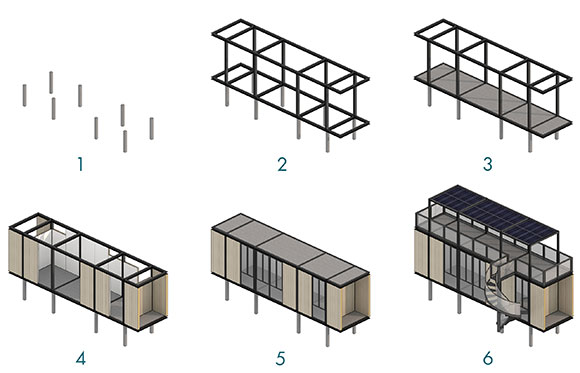 1

2

3

4

5

6